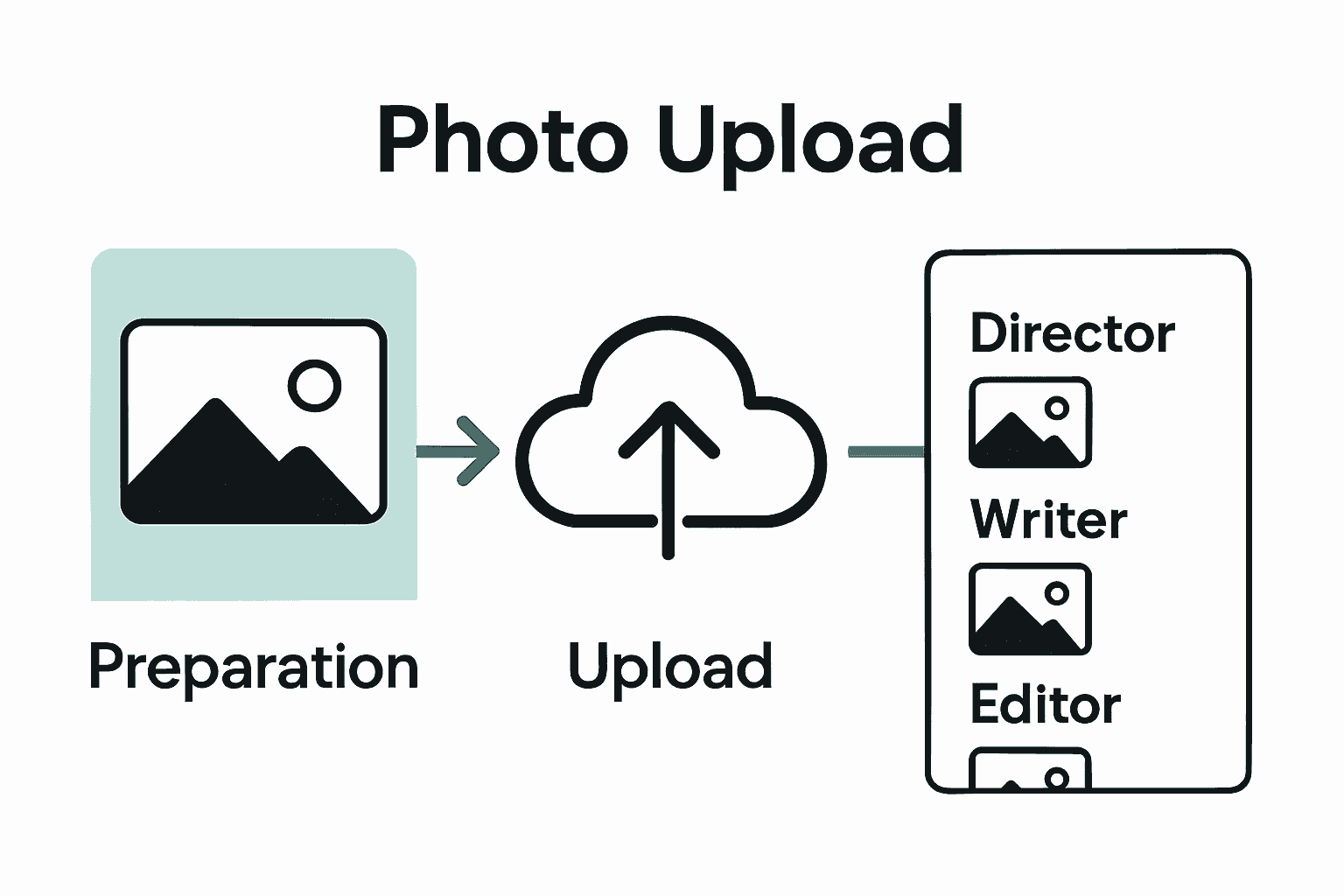 Photo Upload

Preparation

Upload

Director

Writer

Editor